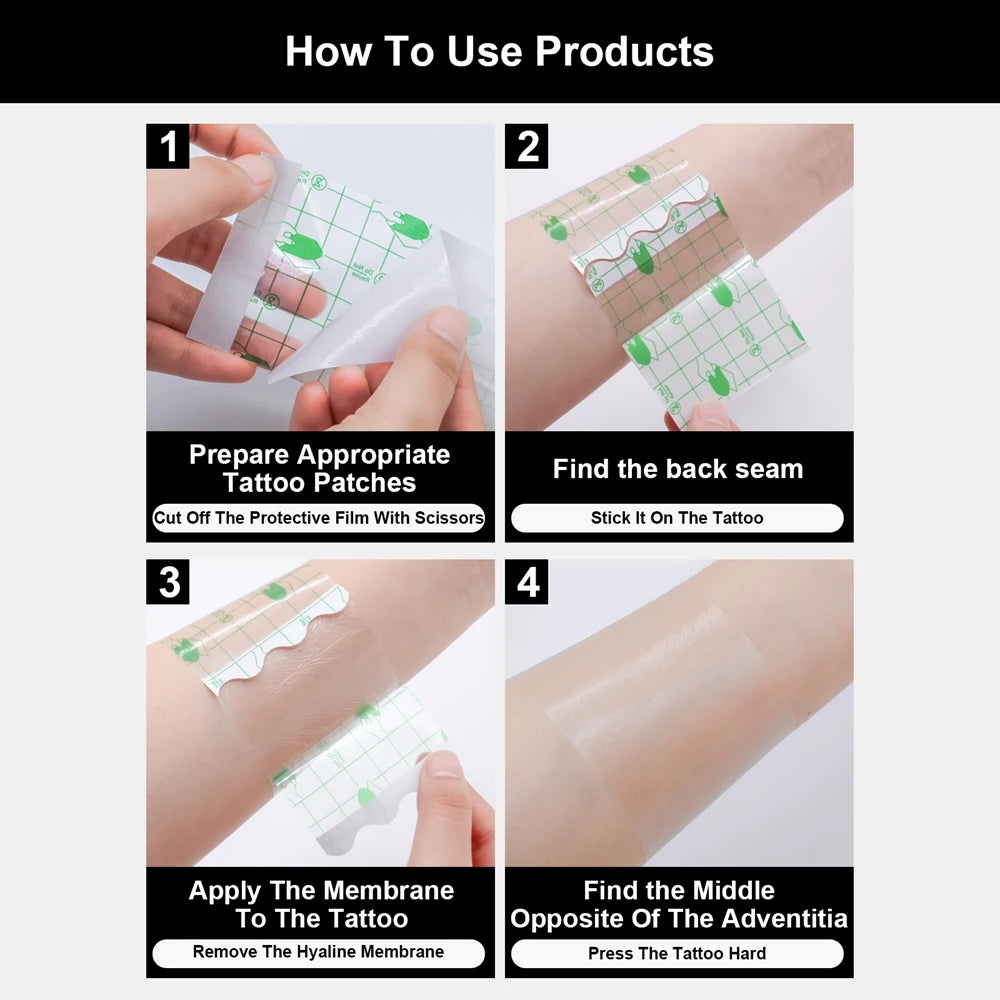 How To Use Products

1

Prepare Appropriate Tattoo Patches

Cut Off The Protective Film With Scissors

2

Find the back seam

Stick It On The Tattoo

3

Apply The Membrane To The Tattoo

Remove The Hyaline Membrane

4

Find the Middle Opposite Of The Adventitia

Press The Tattoo Hard