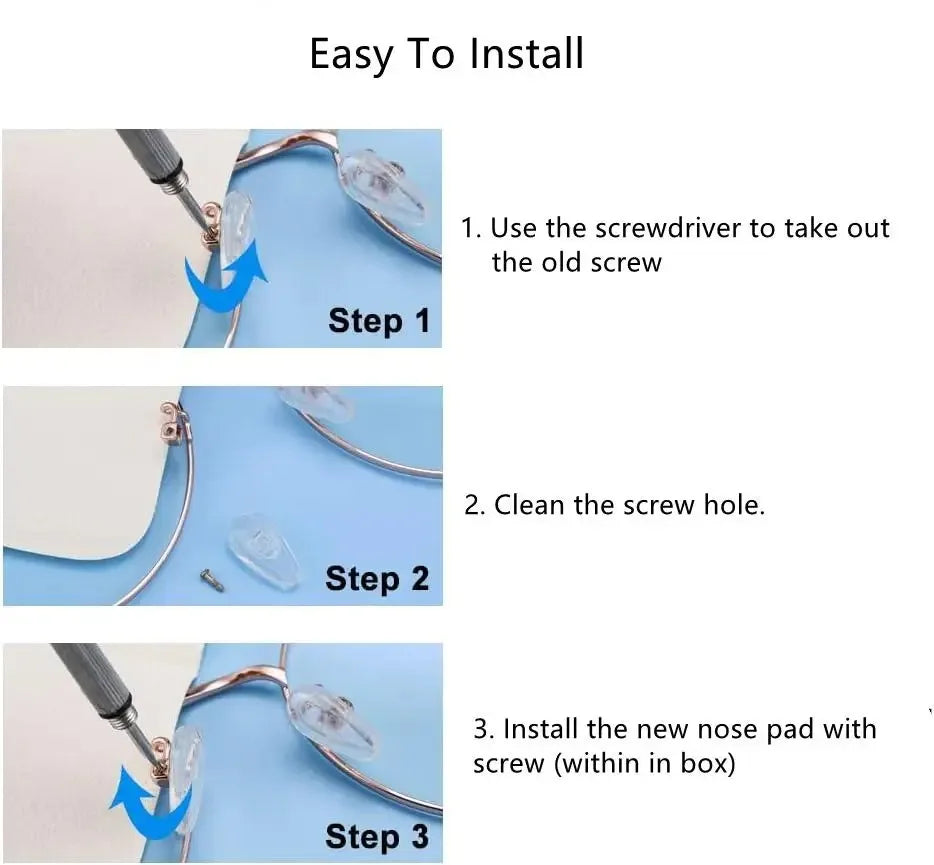 Easy To Install

Step 1

1. Use the screwdriver to take out the old screw

Step 2

2. Clean the screw hole.

Step 3

3. Install the new nose pad with screw (within in box)