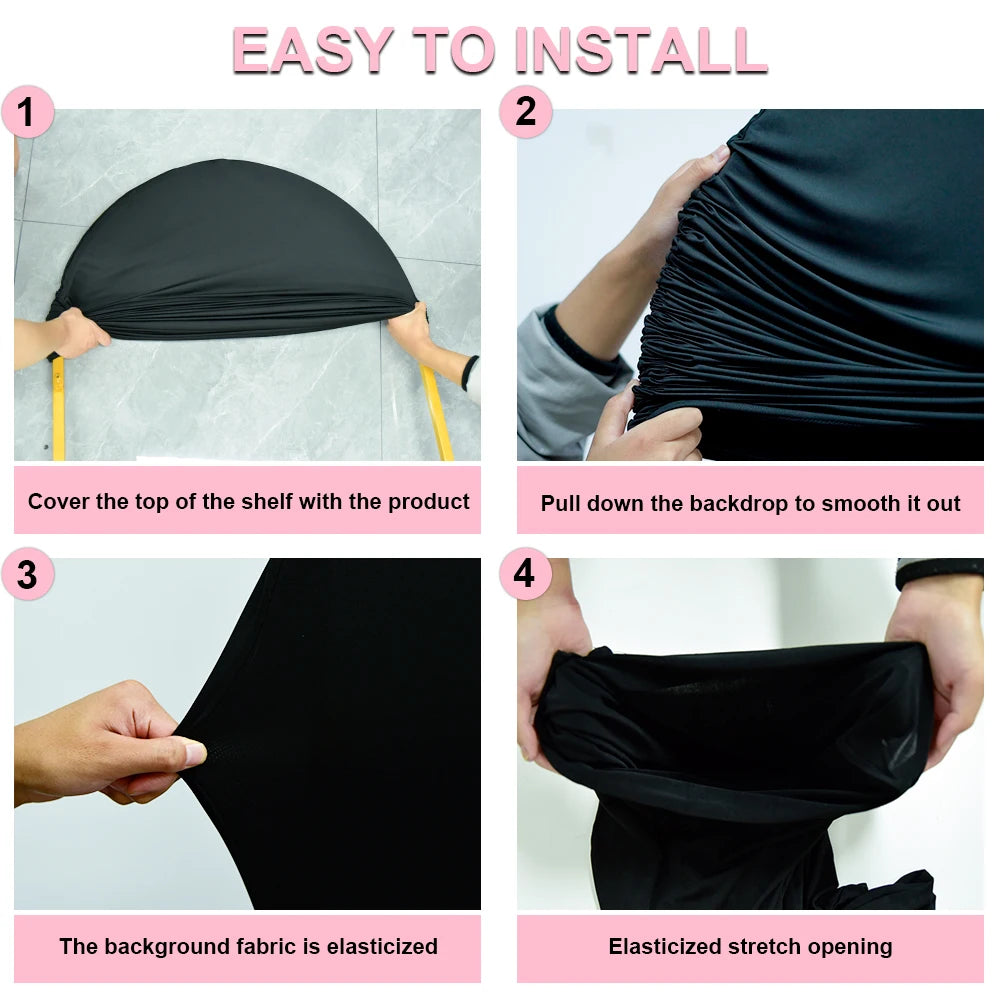 EASY TO INSTALL

1

Cover the top of the shelf with the product

2

Pull down the backdrop to smooth it out

3

The background fabric is elasticized

4

Elasticized stretch opening